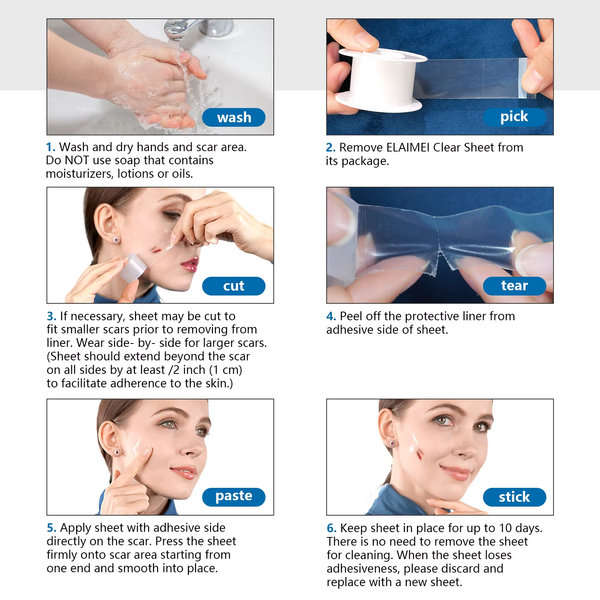 wash

1. Wash and dry hands and scar area. Do NOT use soap that contains moisturizers, lotions or oils.

pick

2. Remove ELAIMEI Clear Sheet from its package.

cut

3. If necessary, sheet may be cut to fit smaller scars prior to removing from liner. Wear side- by- side for larger scars. (Sheet should extend beyond the scar on all sides by at least /2 inch (1 cm) to facilitate adherence to the skin.)

tear

4. Peel off the protective liner from adhesive side of sheet.

paste

5. Apply sheet with adhesive side directly on the scar. Press the sheet firmly onto scar area starting from one end and smooth into place.

stick

6. Keep sheet in place for up to 10 days. There is no need to remove the sheet for cleaning. When the sheet loses adhesiveness, please discard and replace with a new sheet.