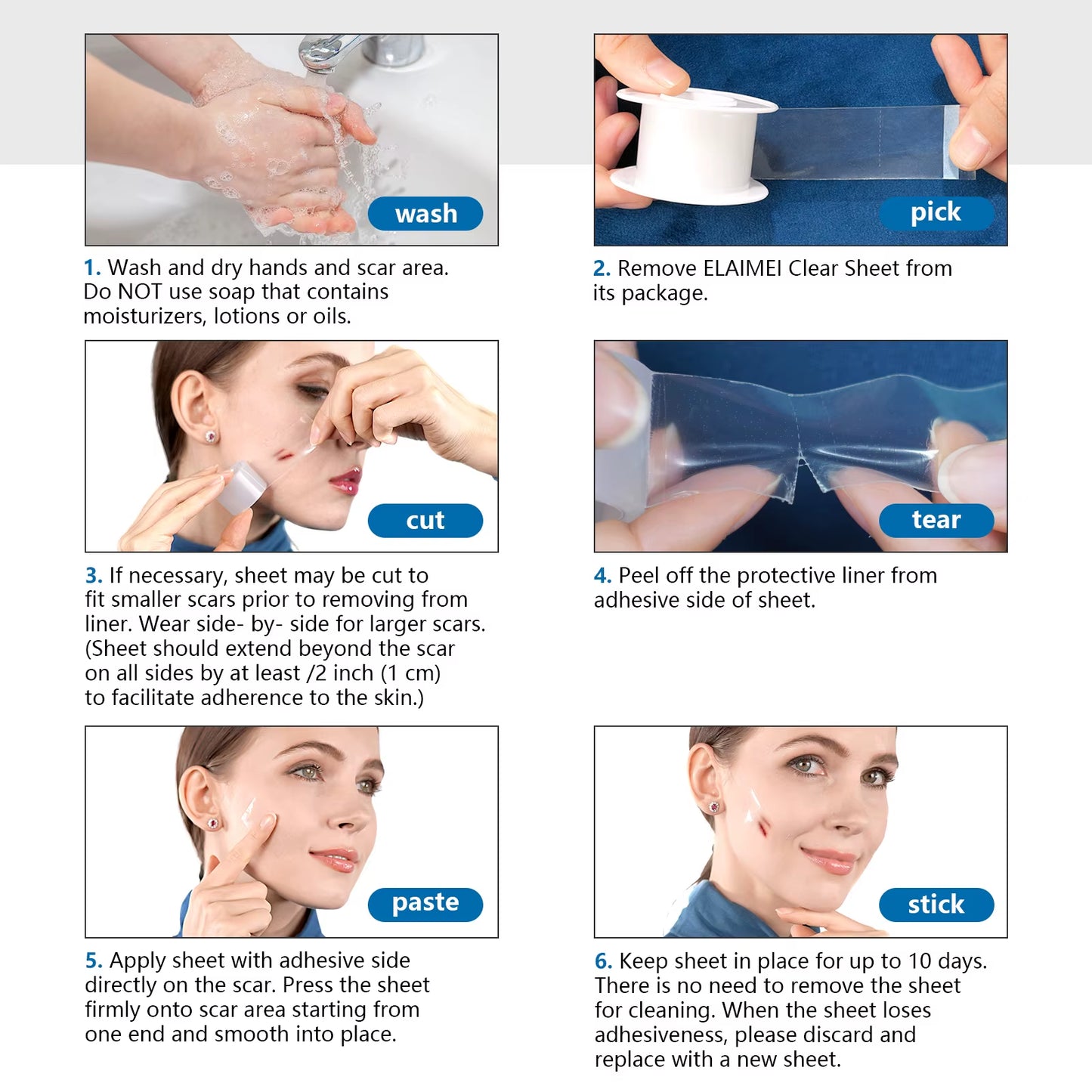 wash

1. Wash and dry hands and scar area. Do NOT use soap that contains moisturizers, lotions or oils.

pick

2. Remove ELAIMEI Clear Sheet from its package.

cut

3. If necessary, sheet may be cut to fit smaller scars prior to removing from liner. Wear side- by- side for larger scars. (Sheet should extend beyond the scar on all sides by at least /2 inch (1 cm) to facilitate adherence to the skin.)

tear

4. Peel off the protective liner from adhesive side of sheet.

paste

5. Apply sheet with adhesive side directly on the scar. Press the sheet firmly onto scar area starting from one end and smooth into place.

stick

6. Keep sheet in place for up to 10 days. There is no need to remove the sheet for cleaning. When the sheet loses adhesiveness, please discard and replace with a new sheet.